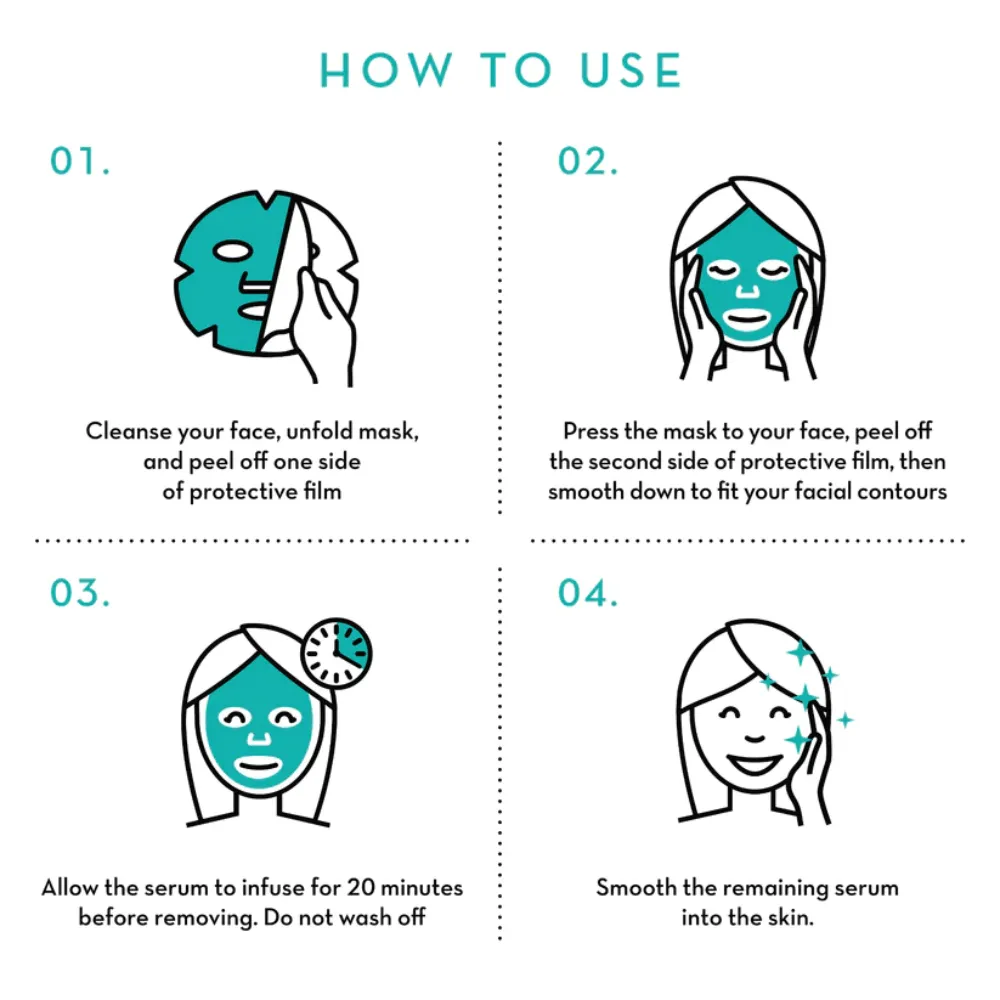 HOW TO USE

01.

Cleanse your face, unfold mask, and peel off one side of protective film

02.

Press the mask to your face, peel off the second side of protective film, then smooth down to fit your facial contours

03.

Allow the serum to infuse for 20 minutes before removing. Do not wash off

04.

Smooth the remaining serum into the skin.